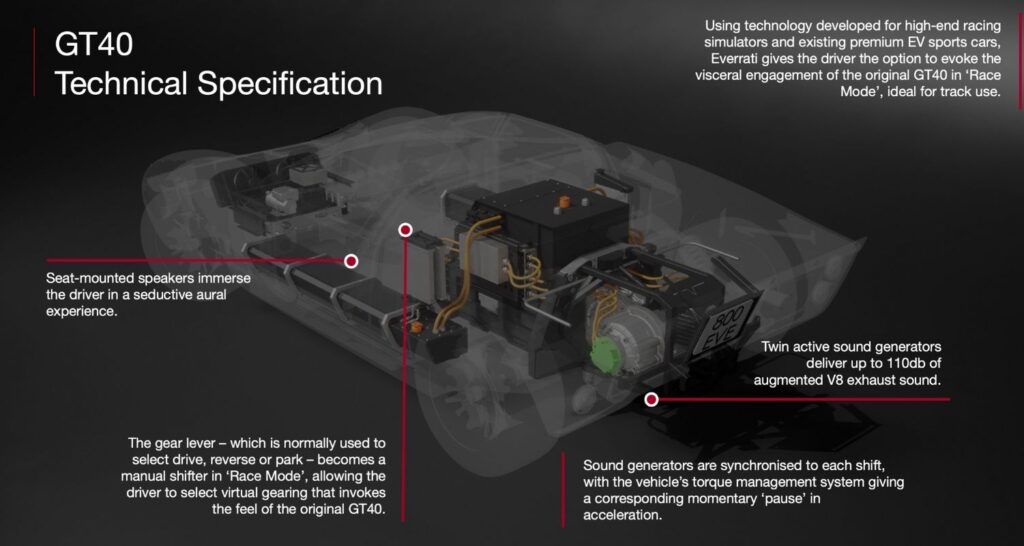 GT40
Technical Specification

Using technology developed for high-end racing simulators and existing premium EV sports cars, Everrati gives the driver the option to evoke the visceral engagement of the original GT40 in 'Race Mode', ideal for track use.

Seat-mounted speakers immerse the driver in a seductive aural experience.

800 EVE

Twin active sound generators deliver up to 110db of augmented V8 exhaust sound.

The gear lever – which is normally used to select drive, reverse or park – becomes a manual shifter in 'Race Mode', allowing the driver to select virtual gearing that invokes the feel of the original GT40.

Sound generators are synchronised to each shift, with the vehicle's torque management system giving a corresponding momentary 'pause' in acceleration.